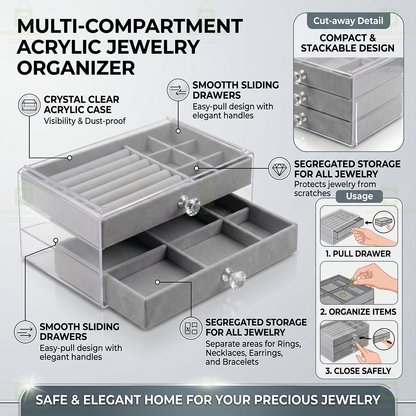 MULTI-COMPARTMENT ACRYLIC JEWELRY ORGANIZER

CRYSTAL CLEAR ACRYLIC CASE
Visibility & Dust-proof

SMOOTTH SLIDING DRAWERS
Easy-pull design with elegant handles

SEGREGATED STORAGE FOR ALL JEWELRY
Protects jewelry from scratches

SMOOTH SLIDING DRAWERS
Easy-pull design with elegant handles

SEGREGATED STORAGE FOR ALL JEWELRY
Separate areas for Rings, Necklaces, Earrings, and Bracelets

Cut-away Detail
COMPACT & STACKABLE DESIGN

Usage
1. PULL DRAWER
2. ORGANIZE ITEMS
3. CLOSE SAFELY

SAFE & ELEGANT HOME FOR YOUR PRECIOUS JEWELRY